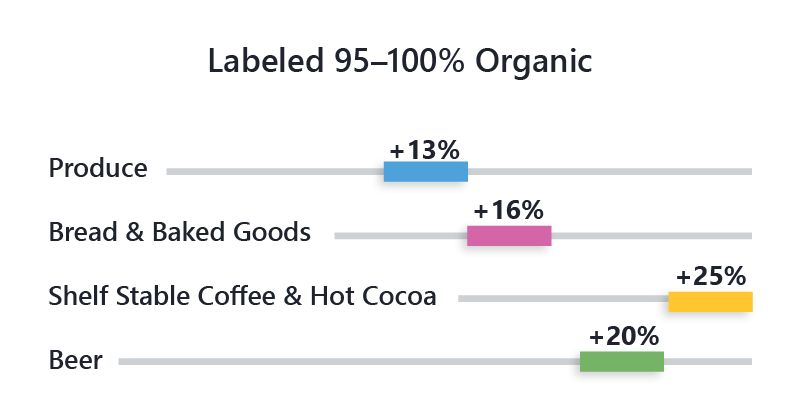 Labeled 95–100% Organic

Produce
+13%

Bread & Baked Goods
+16%

Shelf Stable Coffee & Hot Cocoa
+25%

Beer
+20%